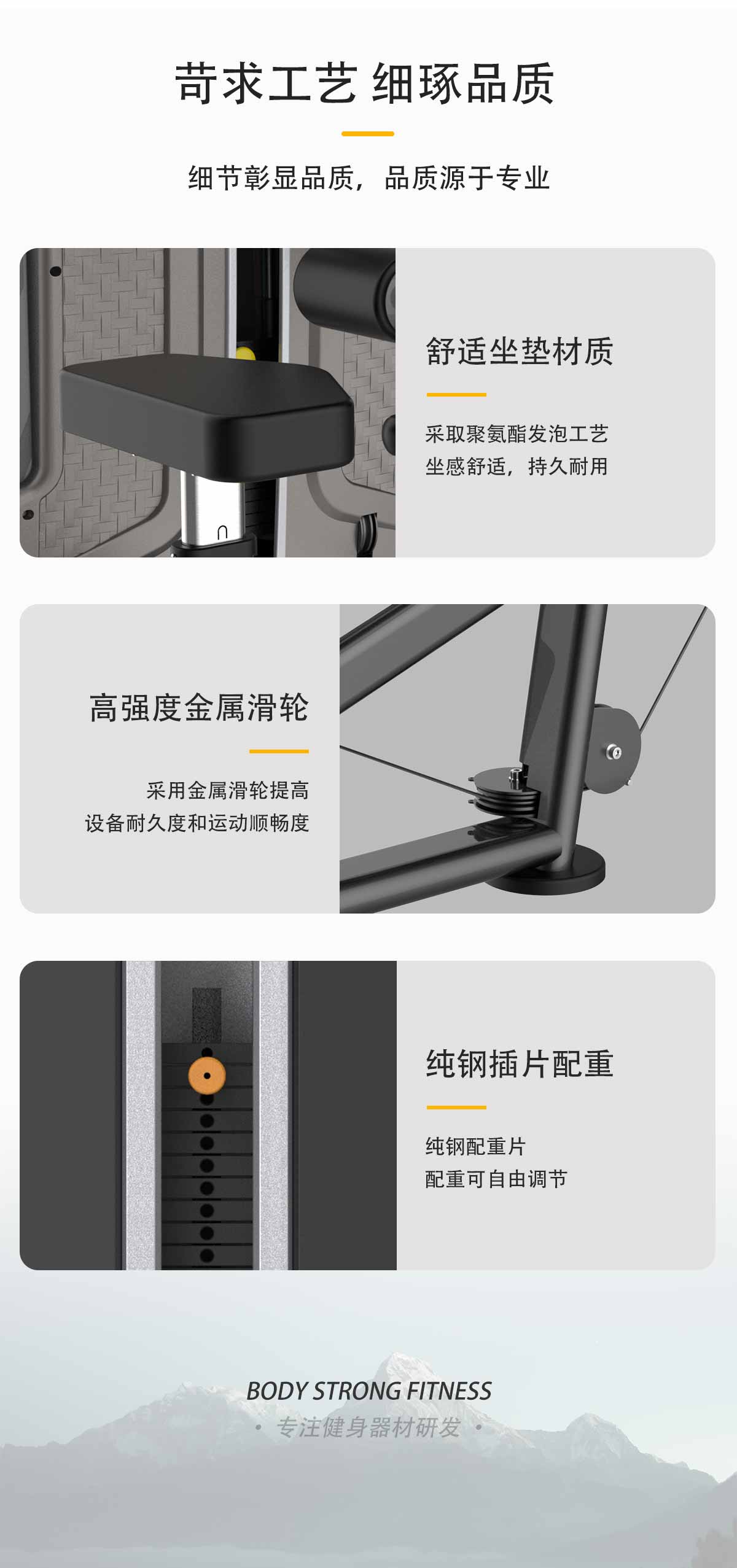 苛求工艺 细琢品质

细节彰显品质，品质源于专业

舒适坐垫材质

采取聚氨酯发泡工艺
坐感舒适，持久耐用

高强度金属滑轮

采用金属滑轮提高
设备耐久度和运动顺畅度

纯钢插片配重

纯钢配重片
配重可自由调节

BODY STRONG FITNESS

· 专注健身器材研发 ·