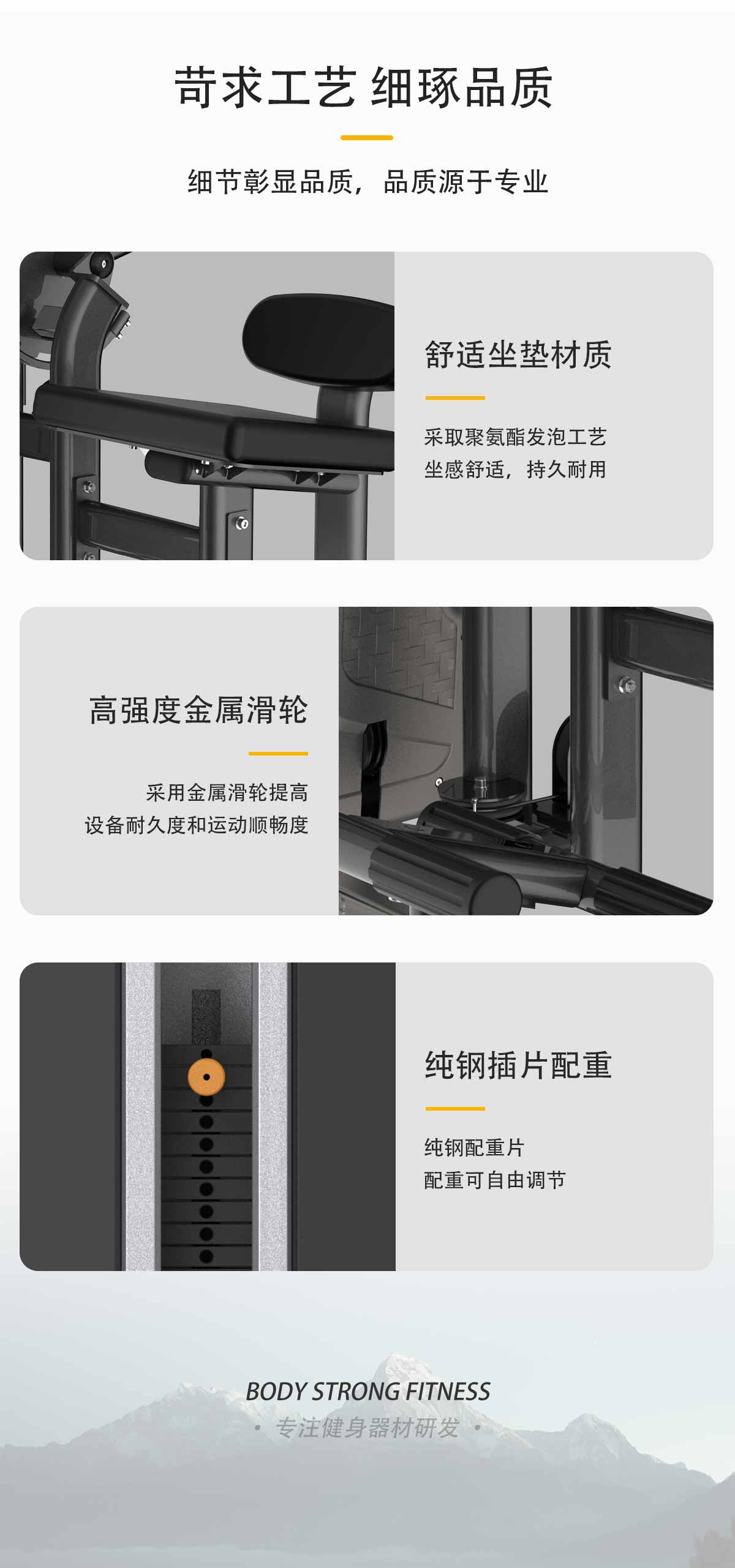 苛求工艺 细琢品质

细节彰显品质，品质源于专业

舒适坐垫材质

采取聚氨酯发泡工艺
坐感舒适，持久耐用

高强度金属滑轮

采用金属滑轮提高
设备耐久度和运动顺畅度

纯钢插片配重

纯钢配重片
配重可自由调节

BODY STRONG FITNESS

· 专注健身器材研发 ·