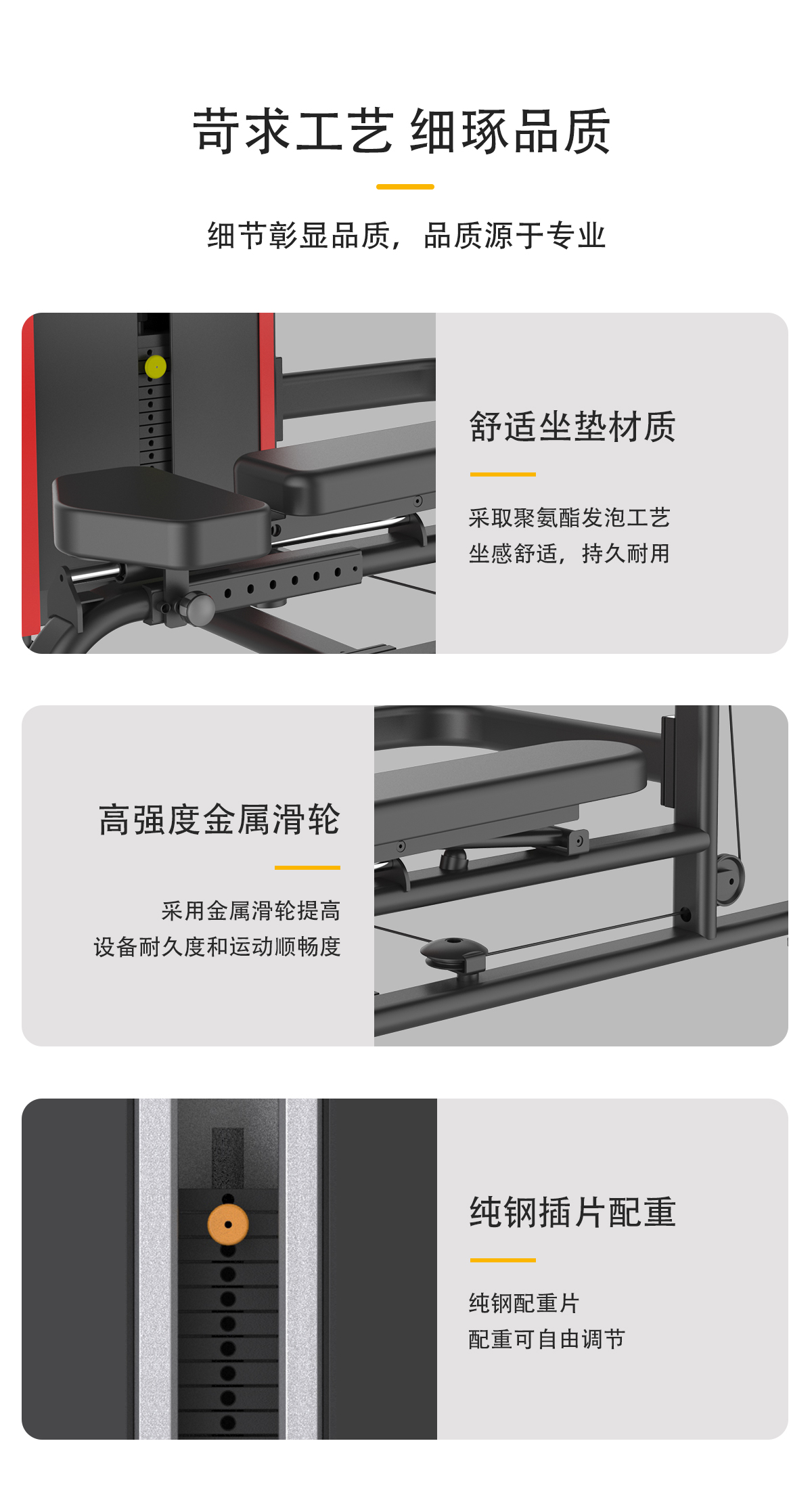 苛求工艺 细琢品质

细节彰显品质，品质源于专业

舒适坐垫材质

采取聚氨酯发泡工艺
坐感舒适，持久耐用

高强度金属滑轮

采用金属滑轮提高
设备耐久度和运动顺畅度

纯钢插片配重

纯钢配重片
配重可自由调节