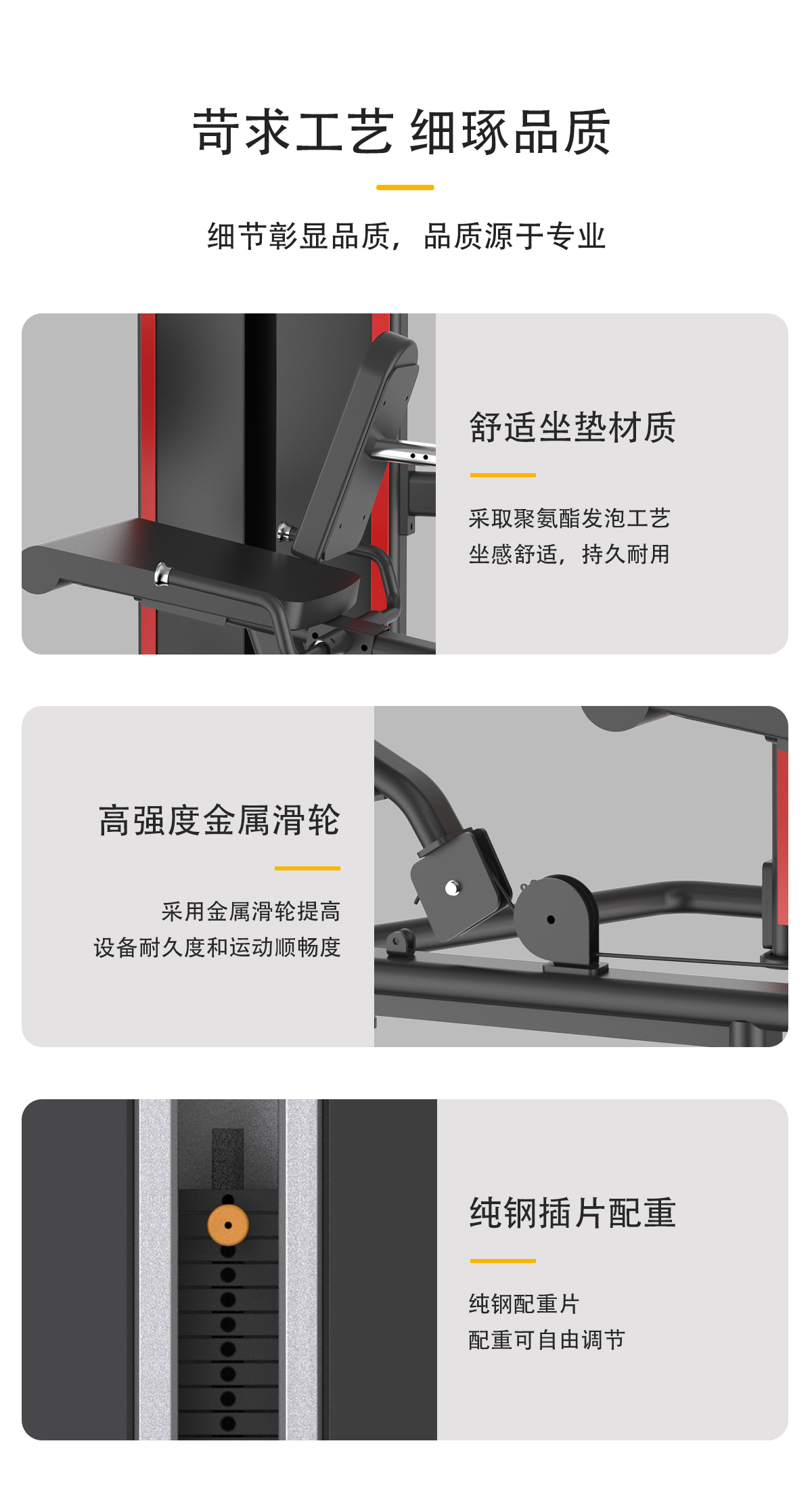 苛求工艺 细琢品质

细节彰显品质，品质源于专业

舒适坐垫材质

采取聚氨酯发泡工艺
坐感舒适，持久耐用

高强度金属滑轮

采用金属滑轮提高
设备耐久度和运动顺畅度

纯钢插片配重

纯钢配重片
配重可自由调节